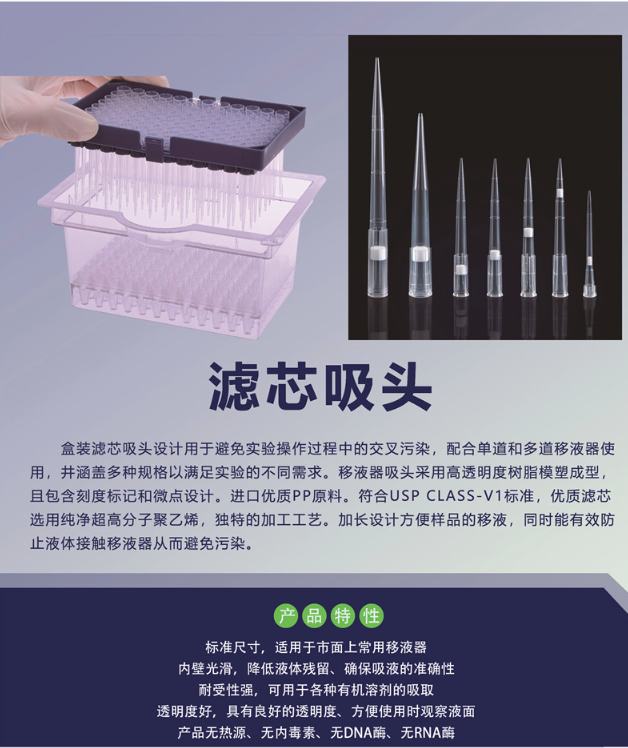 滤芯吸头

盒装滤芯吸头设计用于避免实验操作过程中的交叉污染，配合单道和多道移液器使用，井涵盖多种规格以满足实验的不同需求。移液器吸头采用高透明度树脂模塑成型，且包含刻度标记和微点设计。进口优质PP原料。符合USP CLASS-V1标准，优质滤芯选用纯净超高分子聚乙烯，独特的加工工艺。加长设计方便样品的移液，同时能有效防止液体接触移液器从而避免污染。

产品特性

标准尺寸，适用于市面上常用移液器
内壁光滑，降低液体残留、确保吸液的准确性
耐受性强，可用于各种有机溶剂的吸取
透明度好，具有良好的透明度、方便使用时观察液面
产品无热源、无内毒素、无DNA酶、无RNA酶